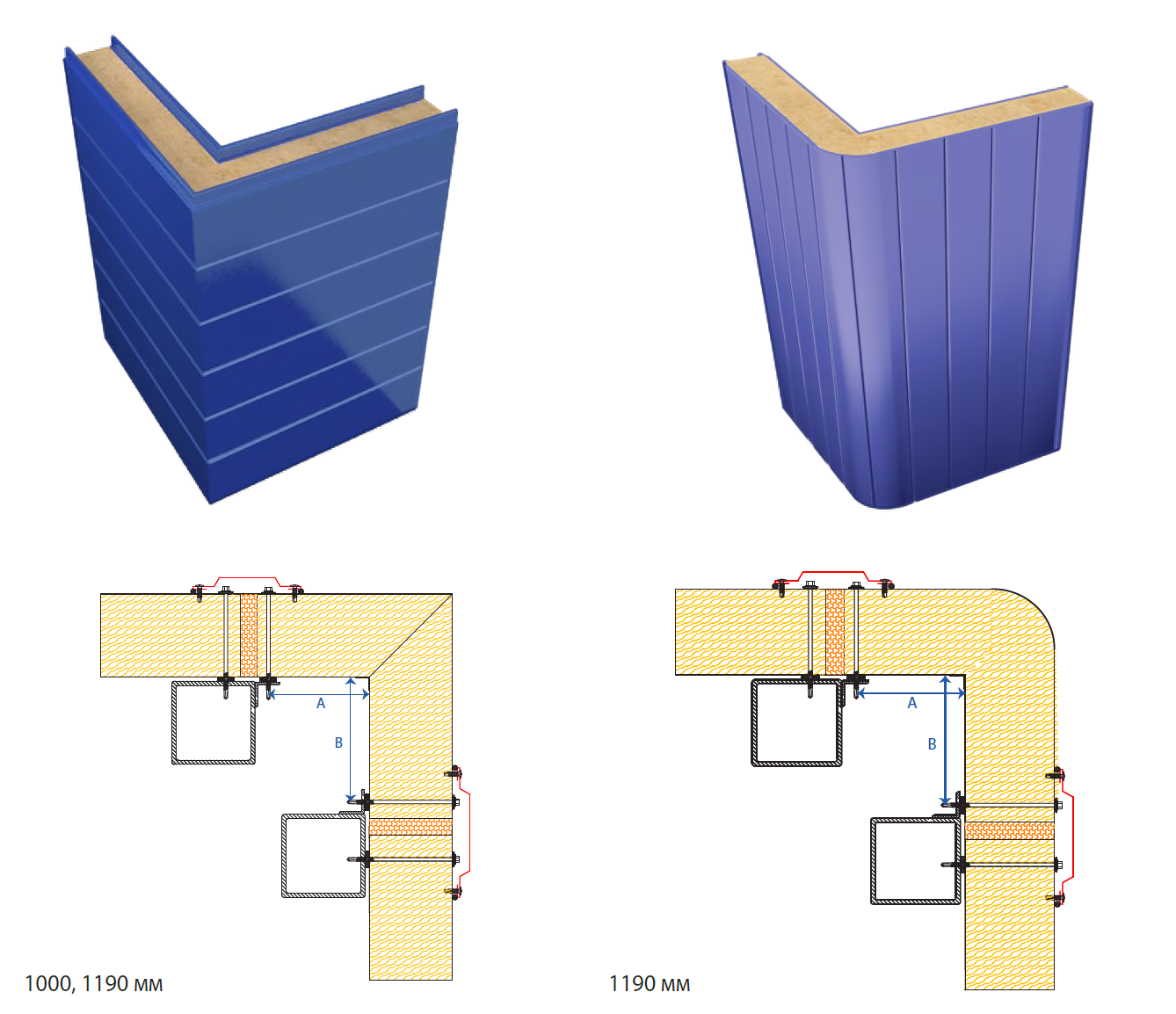 A

B

1000, 1190 мм

A

B

1190 мм