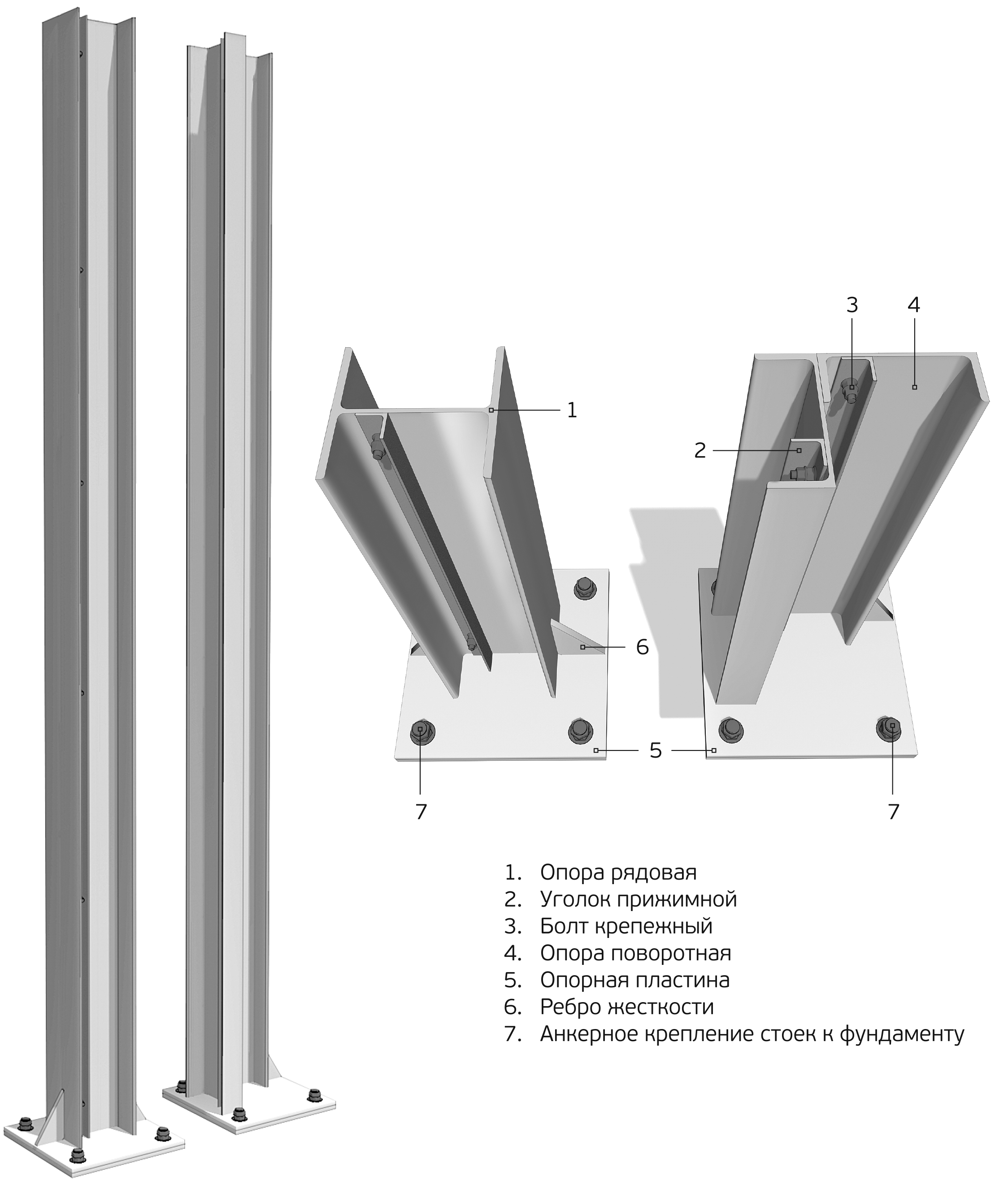 3
4
1
2
6
5
7
7

1. Опора рядовая
2. Уголок прижимной
3. Болт крепежный
4. Опора поворотная
5. Опорная пластина
6. Ребро жесткости
7. Анкерное крепление стоек к фундаменту